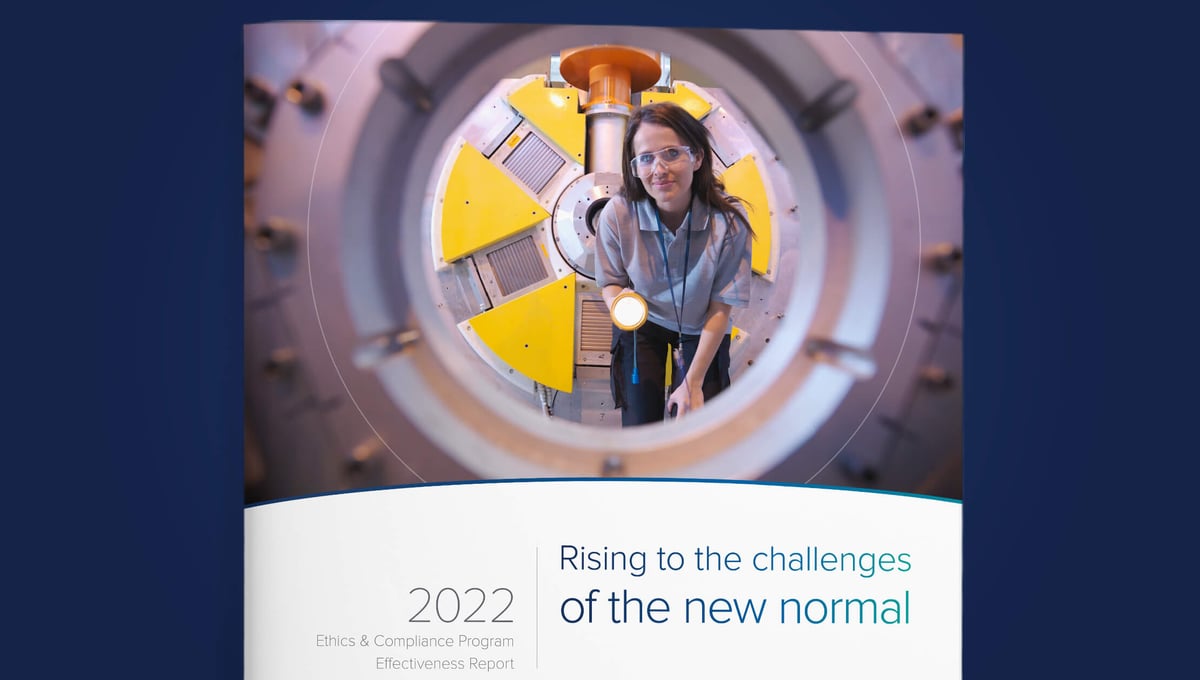 2022
Ethics & Compliance Program Effectiveness Report

Rising to the challenges of the new normal